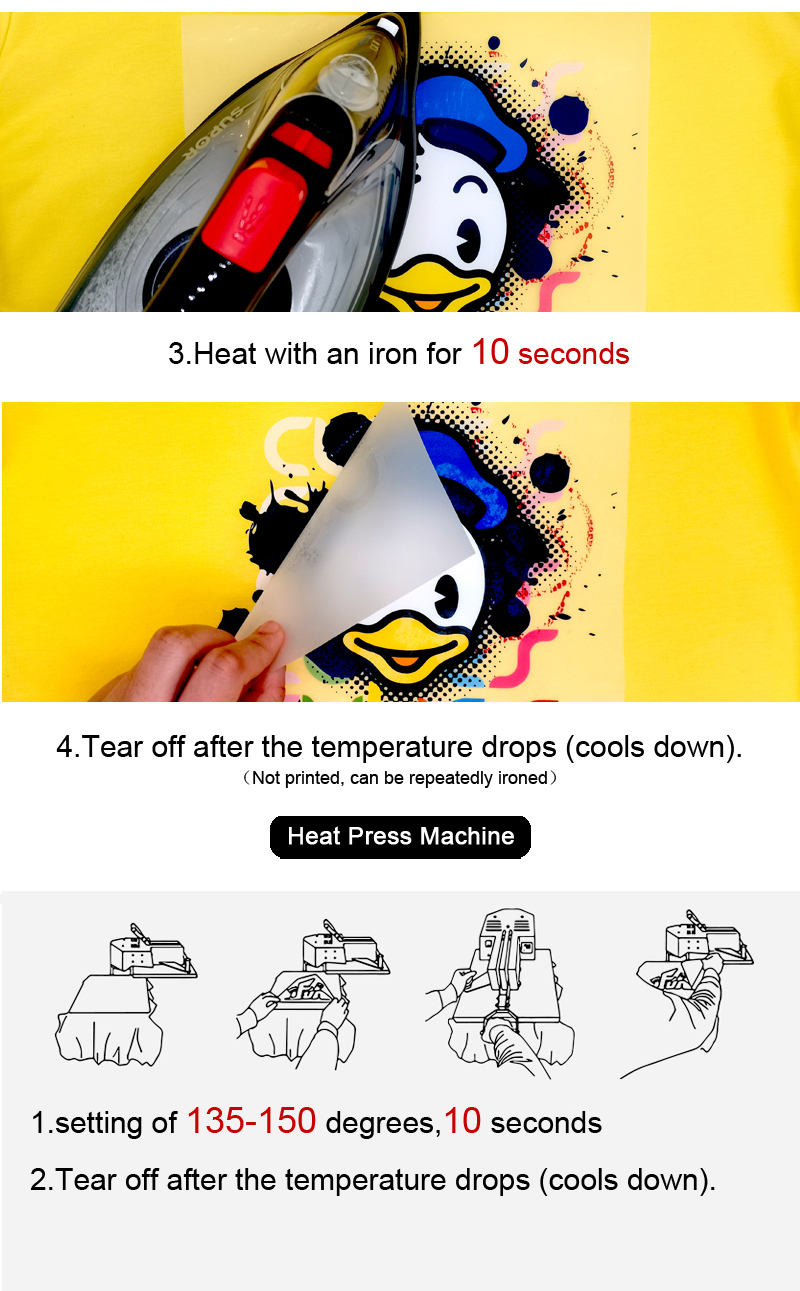 SUPOR

3.Heat with an iron for 10 seconds

4.Tear off after the temperature drops (cools down).
（Not printed, can be repeatedly ironed）

Heat Press Machine

1.setting of 135-150 degrees,10 seconds

2.Tear off after the temperature drops (cools down).